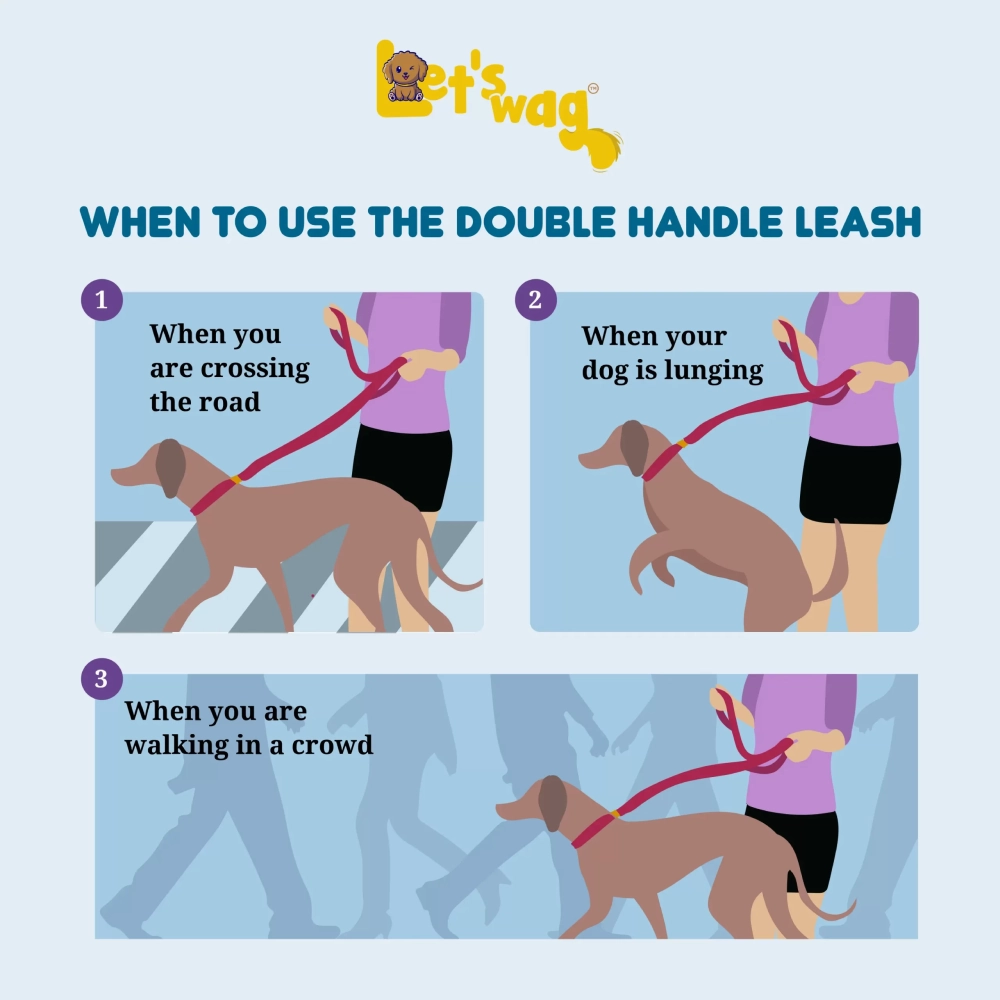 Let's wag™

WHEN TO USE THE DOUBLE HANDLE LEASH

1
When you are crossing the road

2
When your dog is lunging

3
When you are walking in a crowd