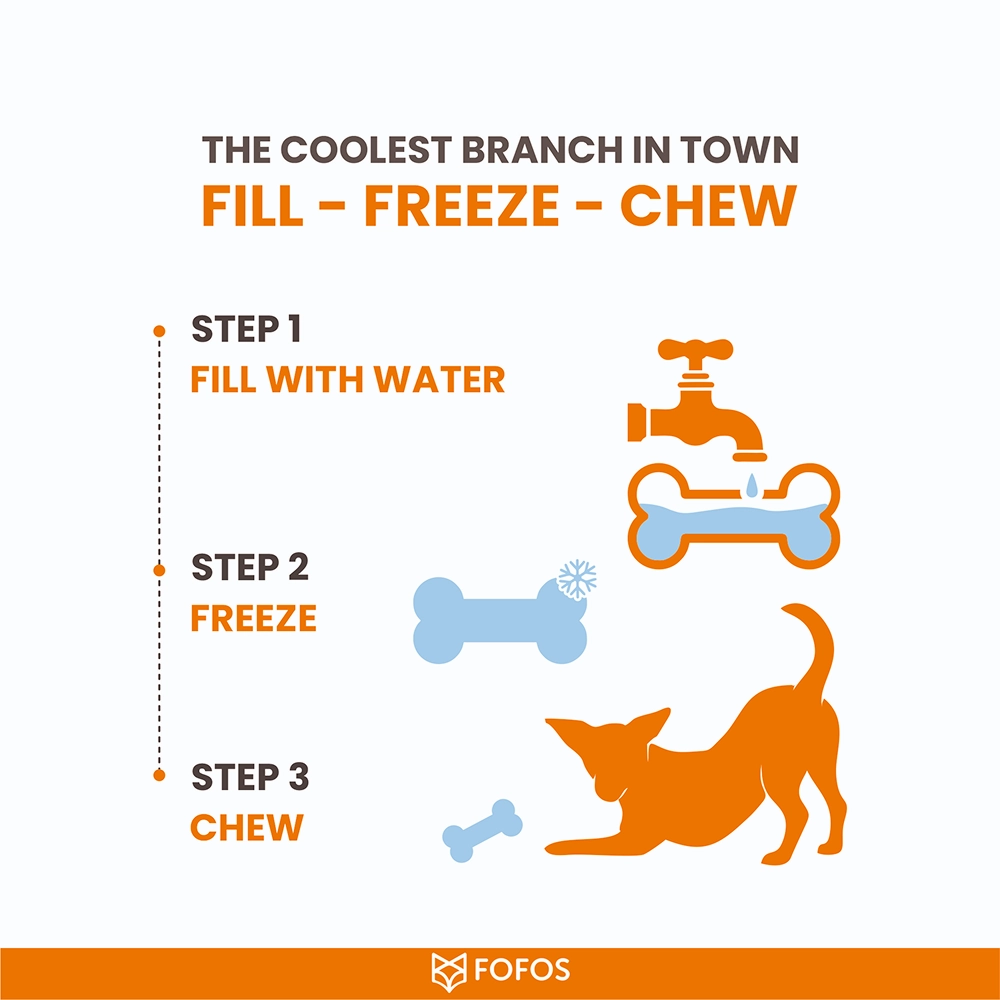 THE COOLEST BRANCH IN TOWN
FILL - FREEZE - CHEW

STEP 1
FILL WITH WATER

STEP 2
FREEZE

STEP 3
CHEW

FOFOS